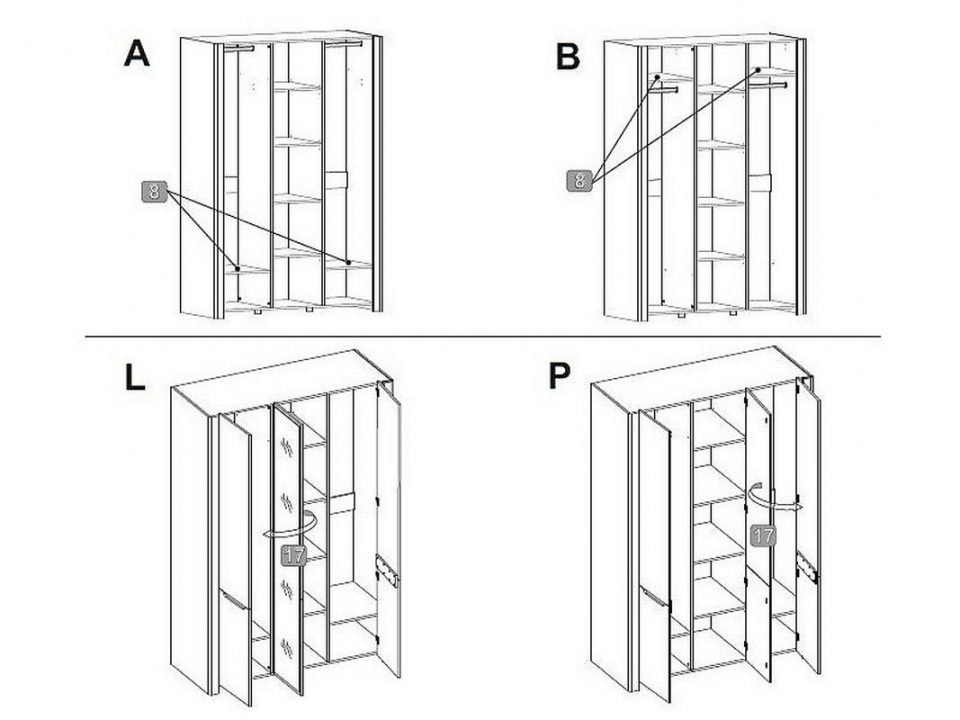 A

8

B

8

L

17

P

17